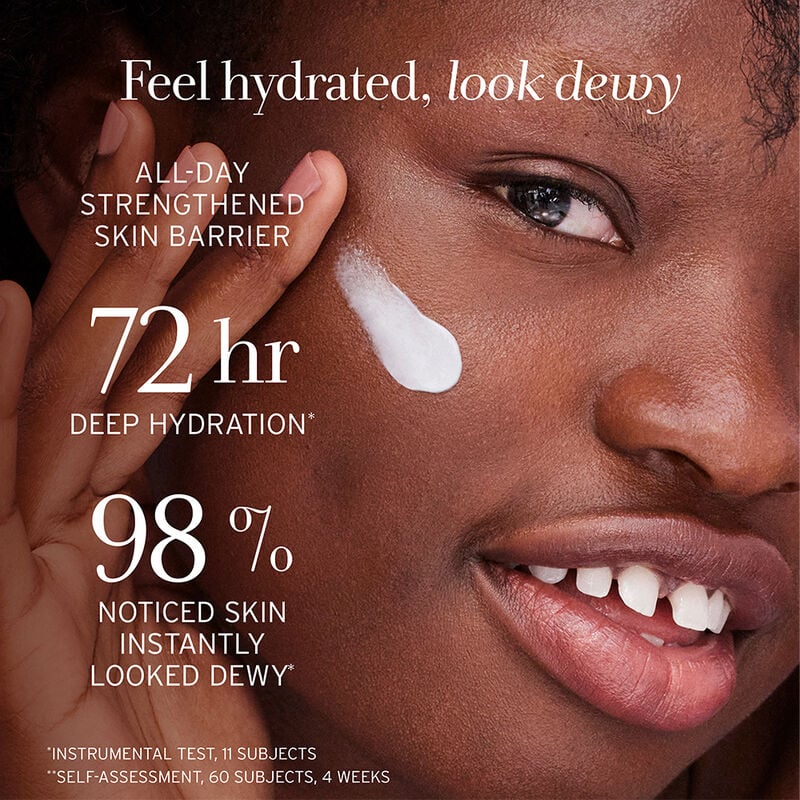 Feel hydrated, look dewy

ALL-DAY STRENGTHENED SKIN BARRIER

72 hr

DEEP HYDRATION*

98 %

NOTICED SKIN INSTANTLY LOOKED DEWY*

*INSTRUMENTAL TEST, 11 SUBJECTS
**SELF-ASSESSMENT, 60 SUBJECTS, 4 WEEKS